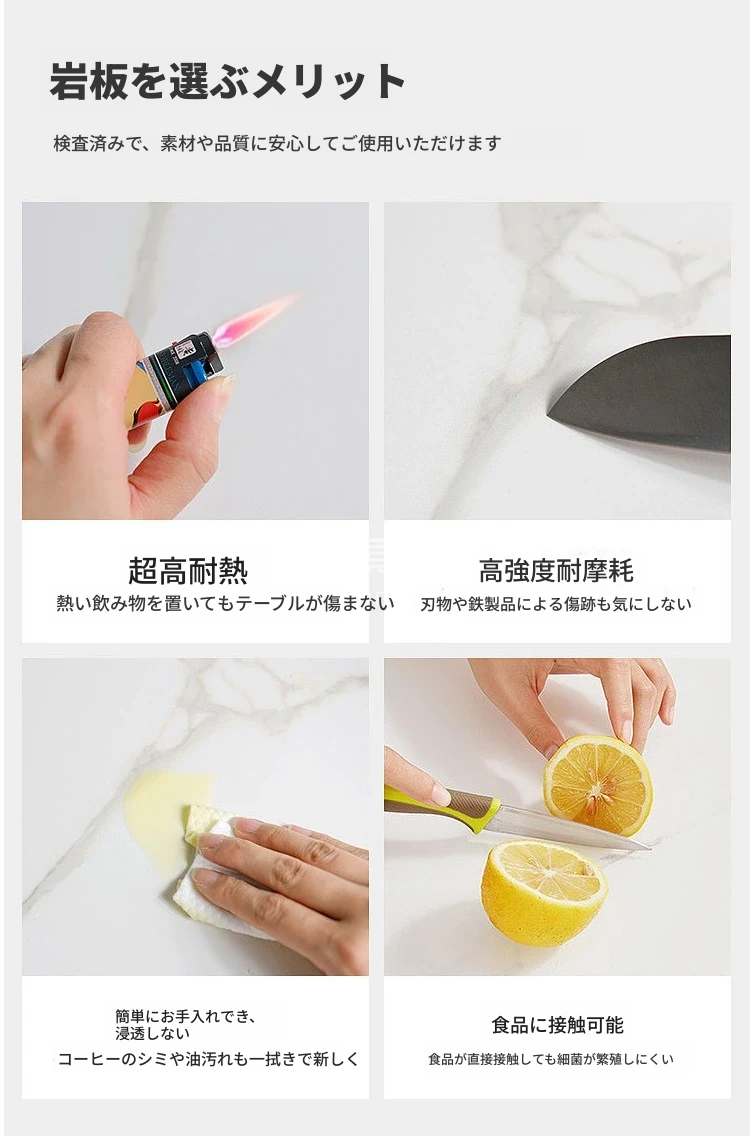 岩板を選ぶメリット

検査済みで、素材や品質に安心してご使用いただけます

超高耐熱
熱い飲み物を置いてもテーブルが傷まない

高強度耐摩耗
刃物や鉄製品による傷跡も気にしない

簡単にお手入れでき、浸透しない
コーヒーのシミや油汚れも一拭きで新しく

食品に接触可能
食品が直接接触しても細菌が繁殖しにくい