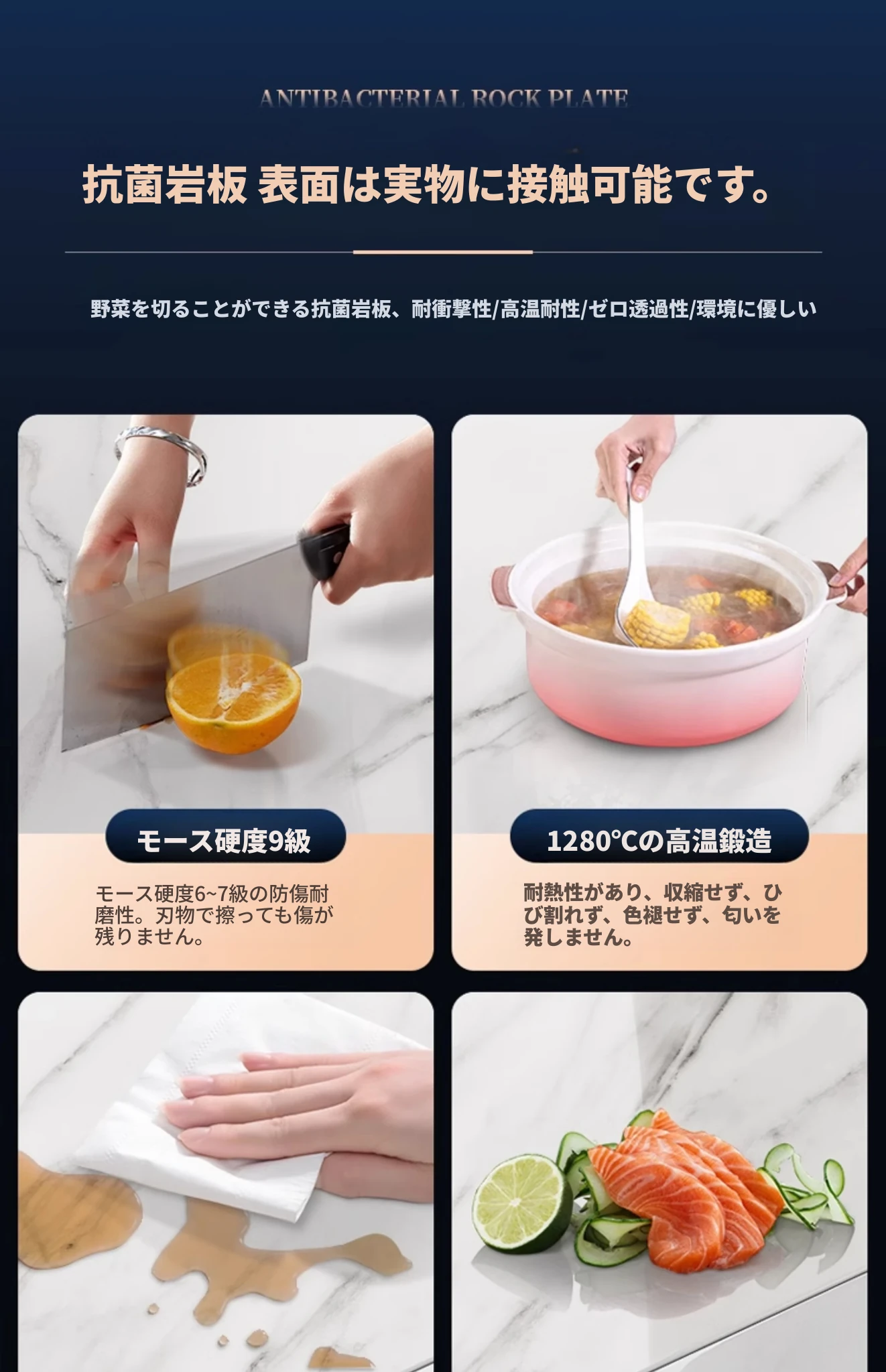 ANTIBACTERIAL ROCK PLATE

抗菌岩板 表面は実物に接触可能です。

野菜を切ることができる抗菌岩板、耐衝撃性/高温耐性/ゼロ透過性/環境に優しい

モース硬度9級

モース硬度6~7級の防傷耐磨性。刃物で擦っても傷が残りません。

1280℃の高温鍛造

耐熱性があり、収縮せず、ひび割れず、色褪せず、匂いを発しません。