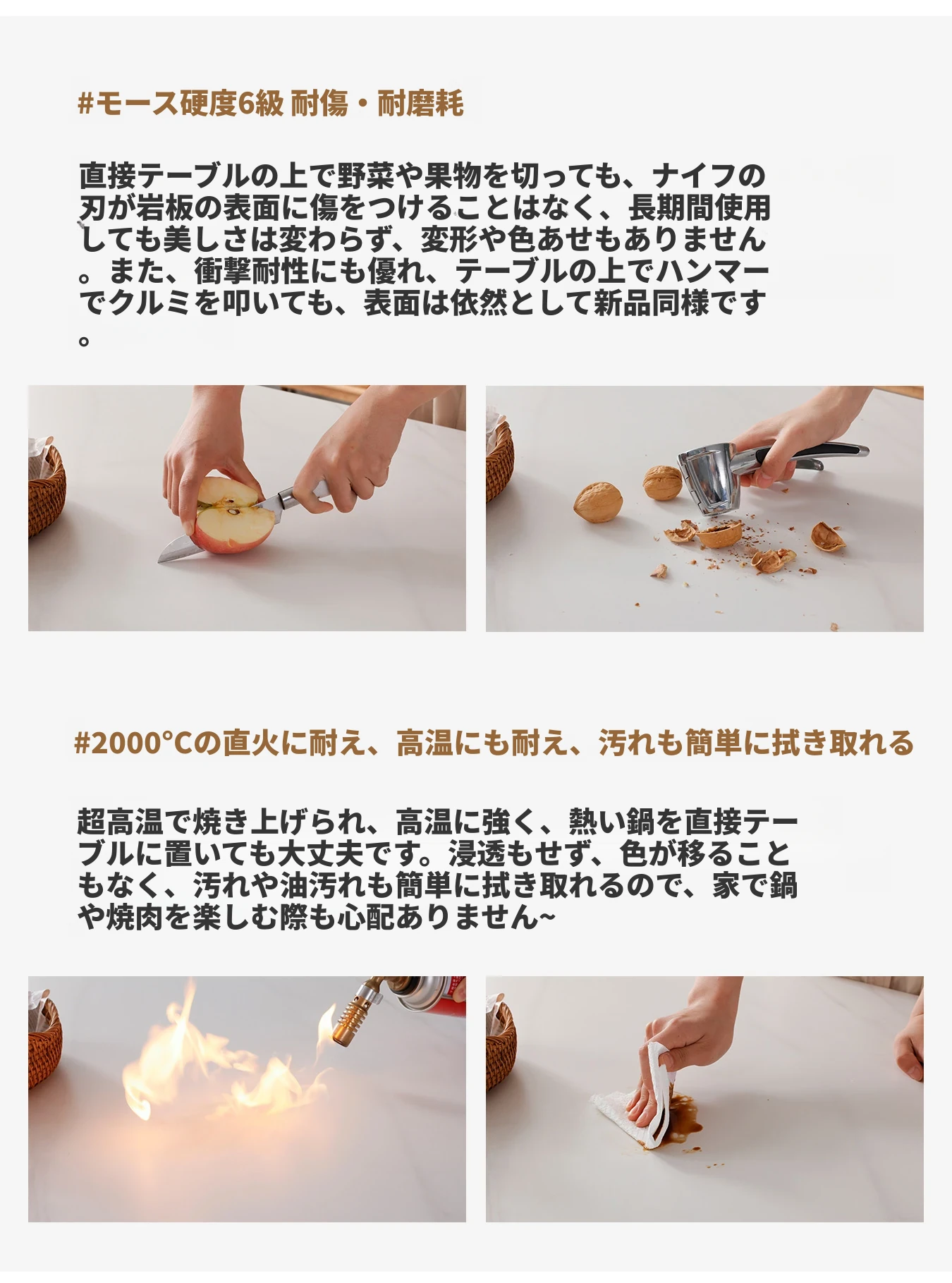 #モース硬度6級 耐傷・耐磨耗

直接テーブルの上で野菜や果物を切っても、ナイフの刃が岩板の表面に傷をつけることはなく、長期間使用しても美しさは変わらず、変形や色あせもありません。また、衝撃耐性にも優れ、テーブルの上でハンマーでクルミを叩いても、表面は依然として新品同様です。

#2000°Cの直火に耐え、高温にも耐え、汚れも簡単に拭き取れる

超高温で焼き上げられ、高温に強く、熱い鍋を直接テーブルに置いても大丈夫です。浸透もせず、色が移ることもなく、汚れや油汚れも簡単に拭き取れるので、家で鍋や焼肉を楽しむ際も心配ありません~