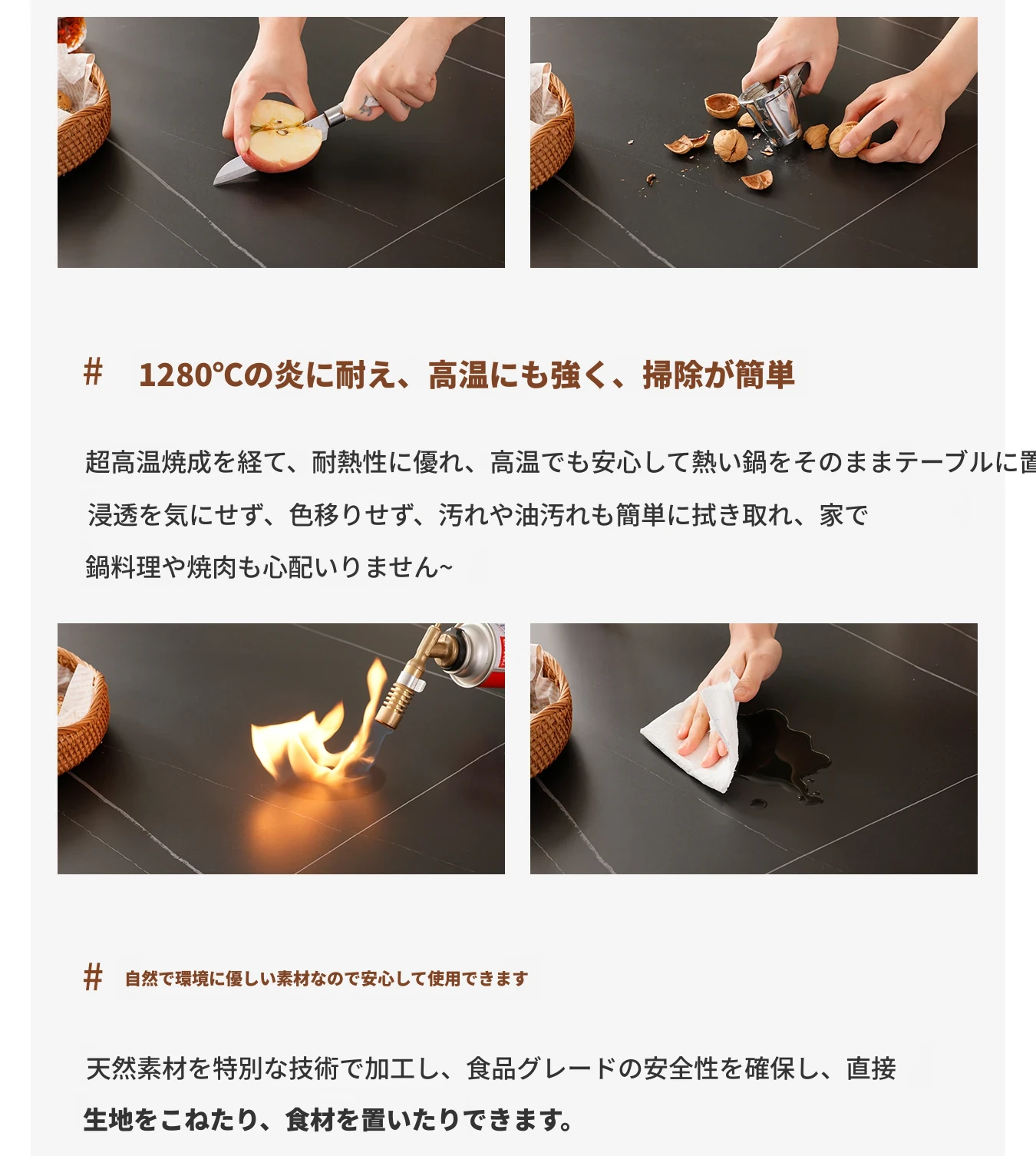 #　1280℃の炎に耐え、高温にも強く、掃除が簡単

超高温焼成を経て、耐熱性に優れ、高温でも安心して熱い鍋をそのままテーブルに置

浸透を気にせず、色移りせず、汚れや油汚れも簡単に拭き取れ、家で

鍋料理や焼肉も心配いりません~

#　自然で環境に優しい素材なので安心して使用できます

天然素材を特別な技術で加工し、食品グレードの安全性を確保し、直接

生地をこねたり、食材を置いたりできます。