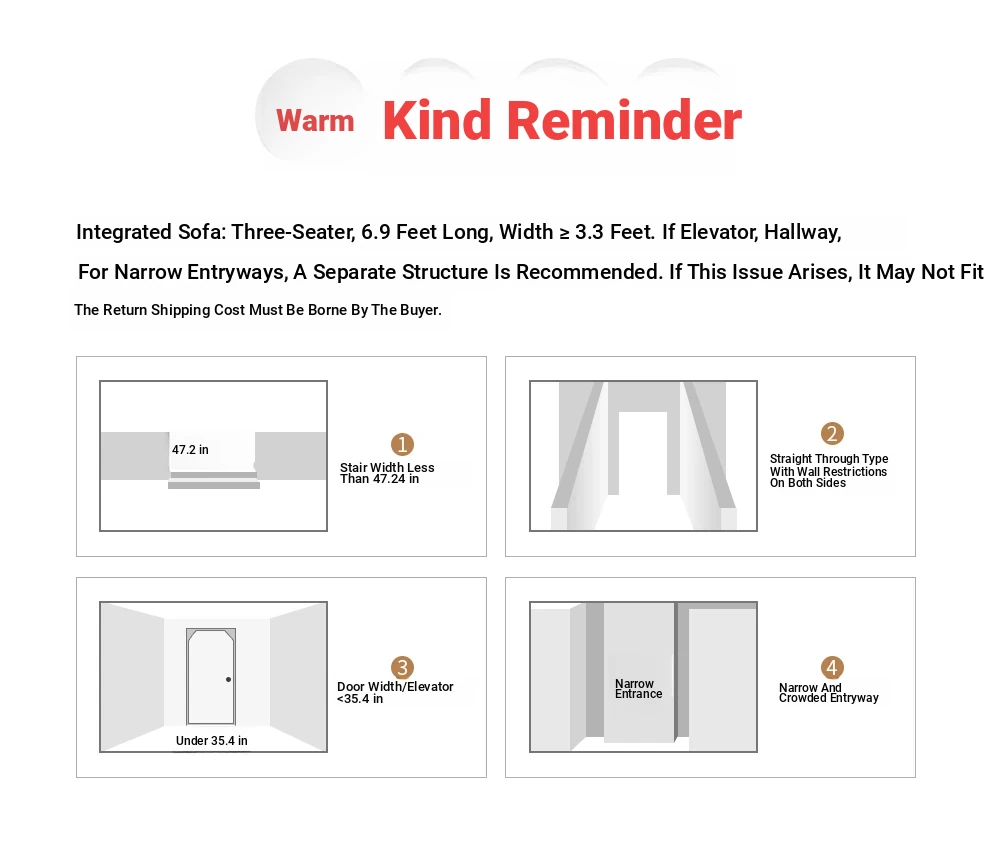 Warm Kind Reminder

Integrated Sofa: Three-Seater, 6.9 Feet Long, Width ≥ 3.3 Feet. If Elevator, Hallway,

For Narrow Entryways, A Separate Structure Is Recommended. If This Issue Arises, It May Not Fit

The Return Shipping Cost Must Be Borne By The Buyer.

47.2 in

1
Stair Width Less Than 47.24 in

2
Straight Through Type With Wall Restrictions On Both Sides

Under 35.4 in

3
Door Width/Elevator <35.4 in

Narrow Entrance

4
Narrow And Crowded Entryway