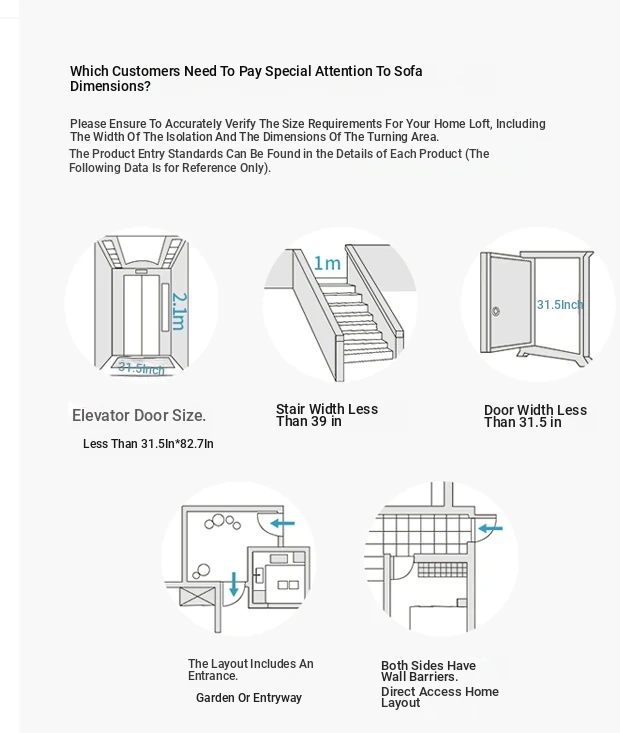 Which Customers Need To Pay Special Attention To Sofa Dimensions?

Please Ensure To Accurately Verify The Size Requirements For Your Home Loft, Including The Width Of The Isolation And The Dimensions Of The Turning Area.
The Product Entry Standards Can Be Found in the Details of Each Product (The Following Data Is for Reference Only).

2.1m
31.5Inch

1m

31.5Inch

Elevator Door Size.
Less Than 31.5In*82.7In

Stair Width Less Than 39 in

Door Width Less Than 31.5 in

The Layout Includes An Entrance.
Garden Or Entryway

Both Sides Have Wall Barriers.
Direct Access Home Layout