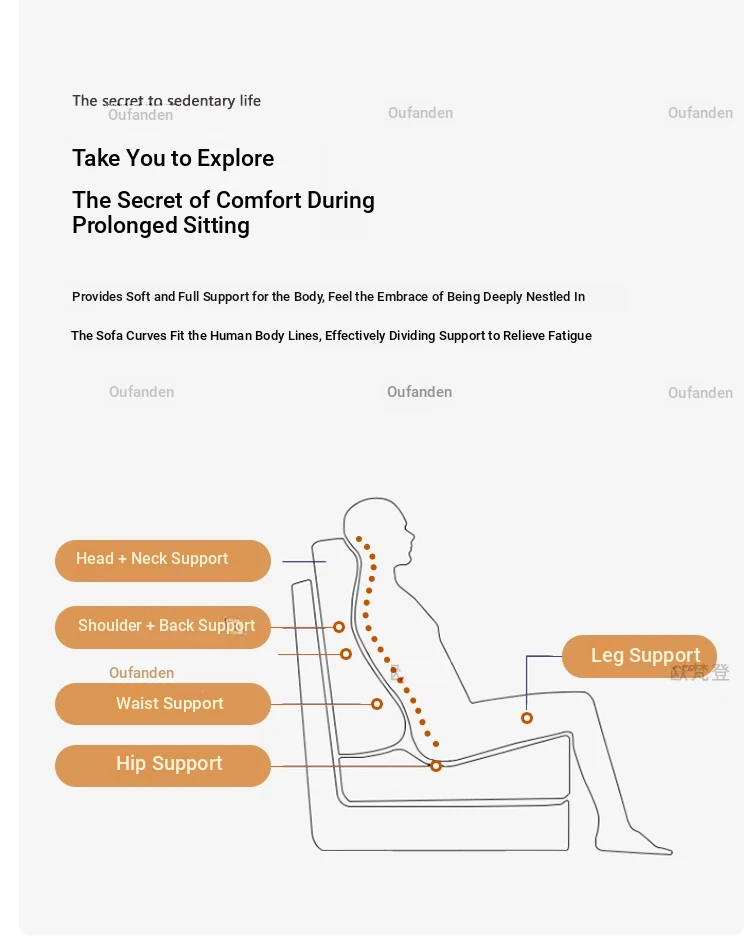 The secret to sedentary life

Oufanden Oufanden Oufanden

Take You to Explore

The Secret of Comfort During Prolonged Sitting

Provides Soft and Full Support for the Body, Feel the Embrace of Being Deeply Nestled In

The Sofa Curves Fit the Human Body Lines, Effectively Dividing Support to Relieve Fatigue

Oufanden Oufanden Oufanden

Head + Neck Support

Shoulder + Back Support

Oufanden

Waist Support

Hip Support

Leg Support

欧梵登